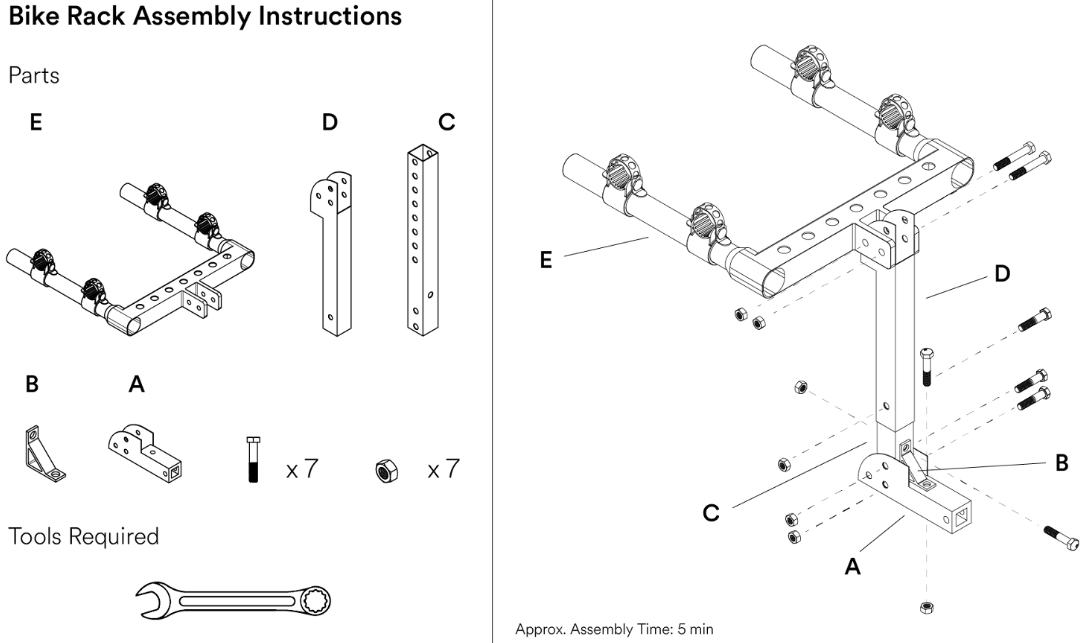 Bike Rack Assembly Instructions

Parts

E

D

C

B

A

x 7

x 7

Tools Required

E

D

B

C

A

Approx. Assembly Time: 5 min